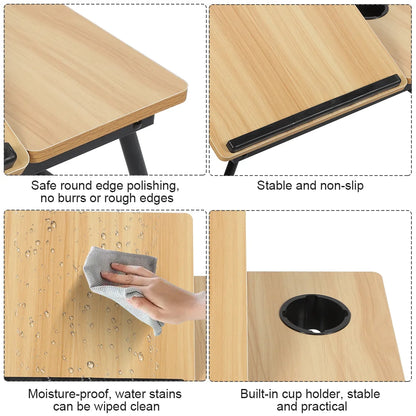 Safe round edge polishing, no burrs or rough edges

Stable and non-slip

Moisture-proof, water stains can be wiped clean

Built-in cup holder, stable and practical